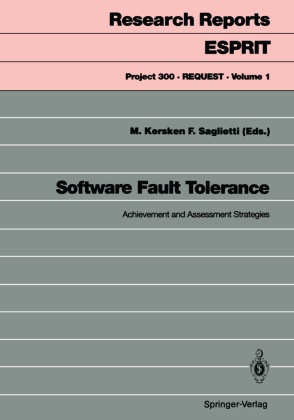 Research Reports

ESPRIT

Project 300 · REQUEST · Volume 1

M. Kersken F. Saglietti (Eds.)

Software Fault Tolerance

Achievement and Assessment Strategies

Springer-Verlag